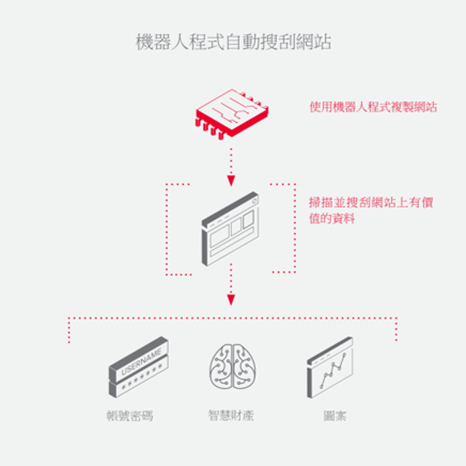 機器人程式自動搜刮網站

使用機器人程式複製網站

掃描並搜刮網站上有價值的資料

USERNAME
*******

帳號密碼

智慧財產

圖案