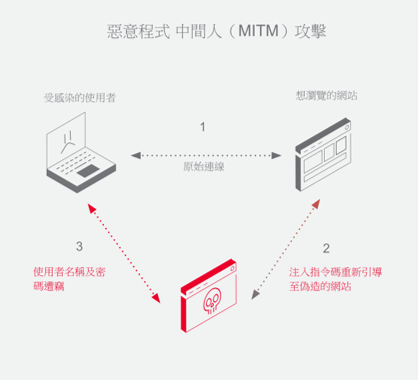 惡意程式 中間人（MITM）攻擊

受感染的使用者

想瀏覽的網站

1

原始連線

3

使用者名稱及密碼遭竊

2

注入指令碼重新引導至偽造的網站